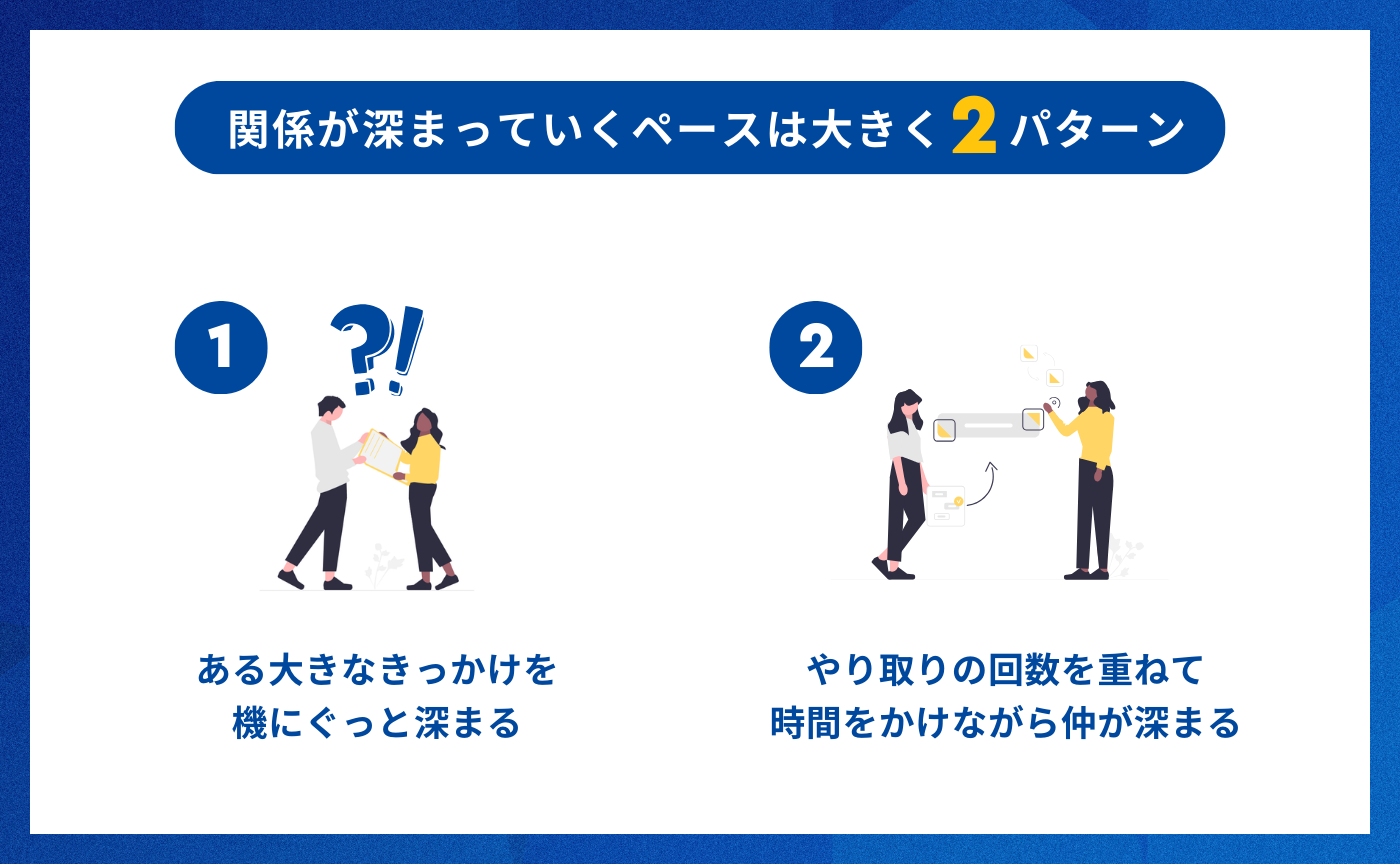 関係が深まっていくペースは大きく 2 パターン

1

?!

ある大きなきっかけを
機にぐっと深まる

2

やり取りの回数を重ねて
時間をかけながら仲が深まる